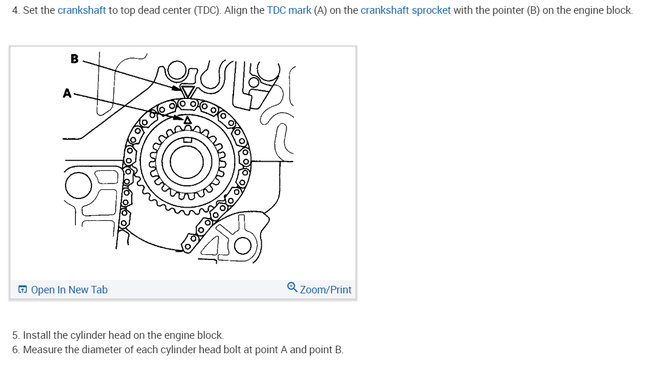 4. Set the crankshaft to top dead center (TDC). Align the TDC mark (A) on the crankshaft sprocket with the pointer (B) on the engine block.

B

A

Open In New Tab

Zoom/Print

5. Install the cylinder head on the engine block.
6. Measure the diameter of each cylinder head bolt at point A and point B.