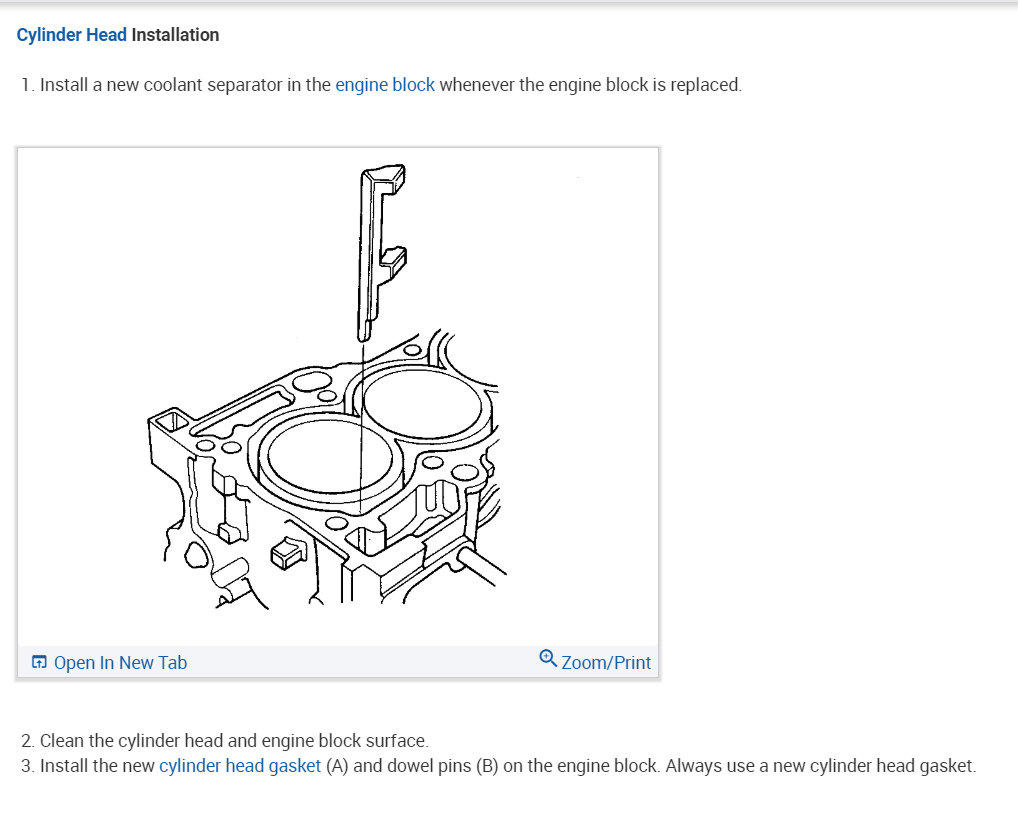 Cylinder Head Installation

1. Install a new coolant separator in the engine block whenever the engine block is replaced.

Open In New Tab

Zoom/Print

2. Clean the cylinder head and engine block surface.
3. Install the new cylinder head gasket (A) and dowel pins (B) on the engine block. Always use a new cylinder head gasket.