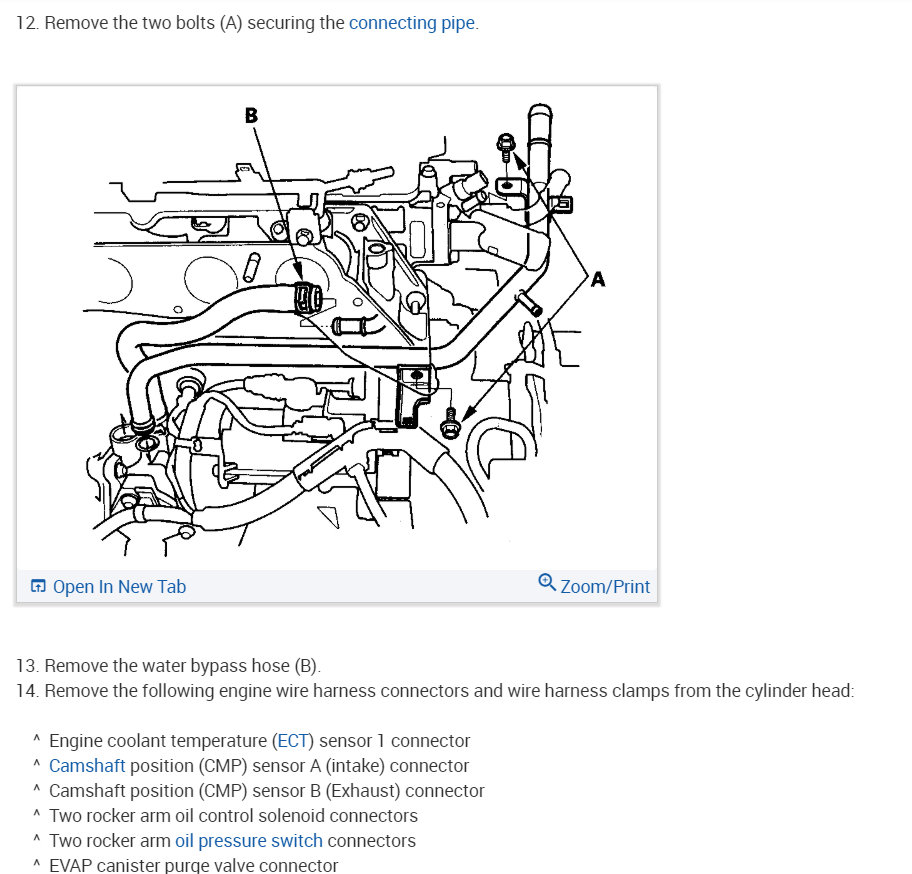 12. Remove the two bolts (A) securing the connecting pipe.

B

A

Open In New Tab

Zoom/Print

13. Remove the water bypass hose (B).
14. Remove the following engine wire harness connectors and wire harness clamps from the cylinder head:

^ Engine coolant temperature (ECT) sensor 1 connector
^ Camshaft position (CMP) sensor A (intake) connector
^ Camshaft position (CMP) sensor B (Exhaust) connector
^ Two rocker arm oil control solenoid connectors
^ Two rocker arm oil pressure switch connectors
^ EVAP canister purge valve connector