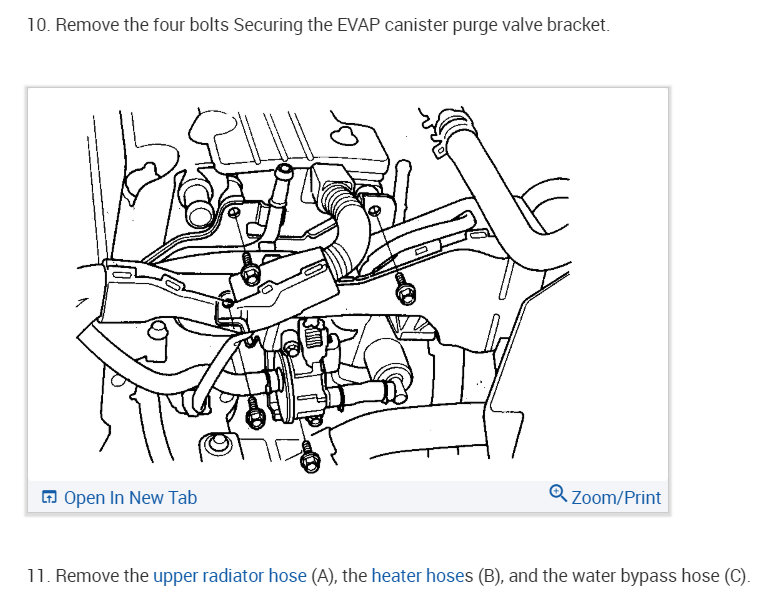 10. Remove the four bolts Securing the EVAP canister purge valve bracket.

Open In New Tab

Zoom/Print

11. Remove the upper radiator hose (A), the heater hoses (B), and the water bypass hose (C).