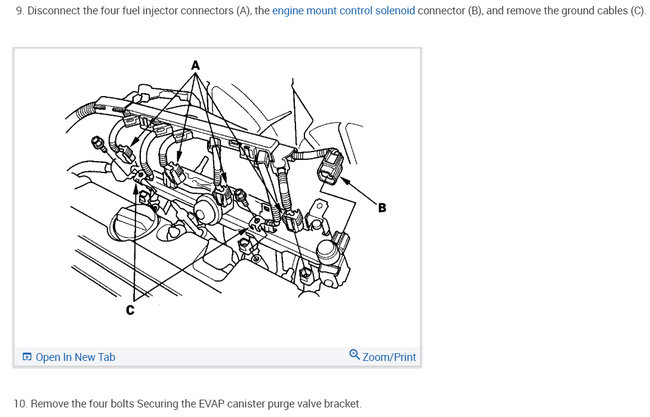 9. Disconnect the four fuel injector connectors (A), the engine mount control solenoid connector (B), and remove the ground cables (C).

A

B

C

Open In New Tab

Zoom/Print

10. Remove the four bolts Securing the EVAP canister purge valve bracket.