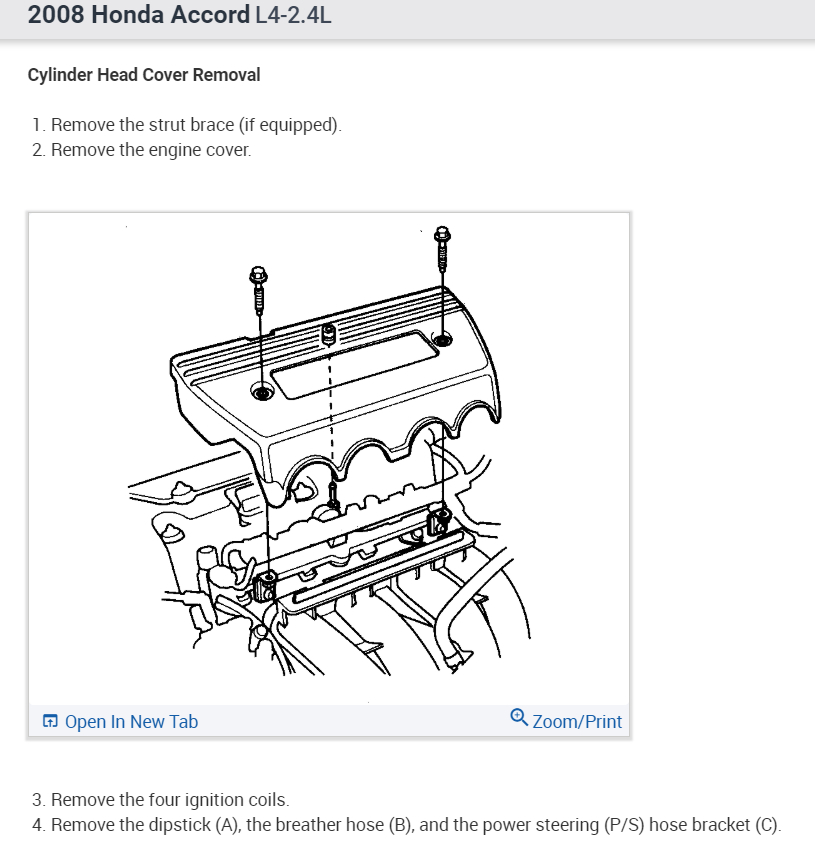 2008 Honda Accord L4-2.4L

Cylinder Head Cover Removal

1. Remove the strut brace (if equipped).
2. Remove the engine cover.

Open In New Tab

Zoom/Print

3. Remove the four ignition coils.
4. Remove the dipstick (A), the breather hose (B), and the power steering (P/S) hose bracket (C).