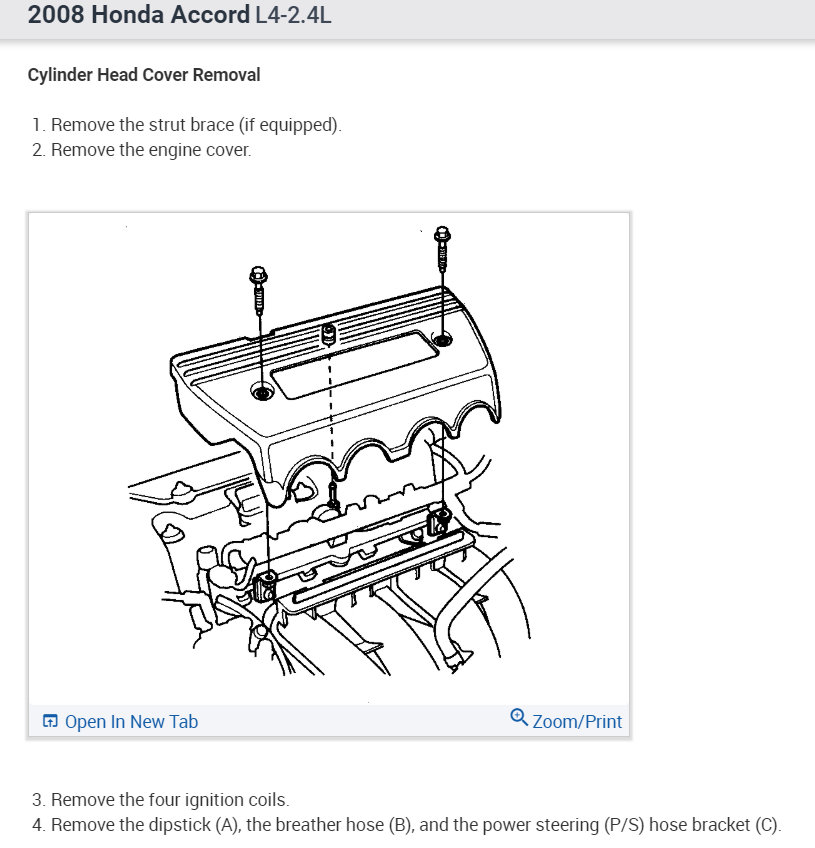 2008 Honda Accord L4-2.4L

Cylinder Head Cover Removal

1. Remove the strut brace (if equipped).
2. Remove the engine cover.

Open In New Tab

Zoom/Print

3. Remove the four ignition coils.
4. Remove the dipstick (A), the breather hose (B), and the power steering (P/S) hose bracket (C).