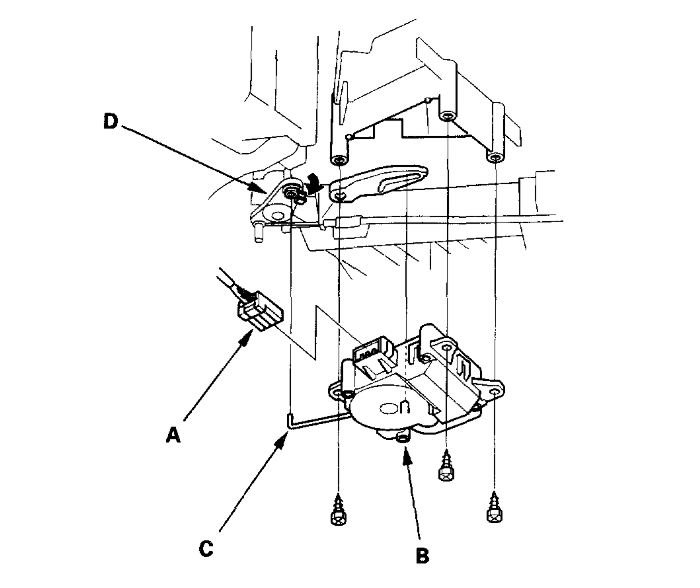 D
A
C
B