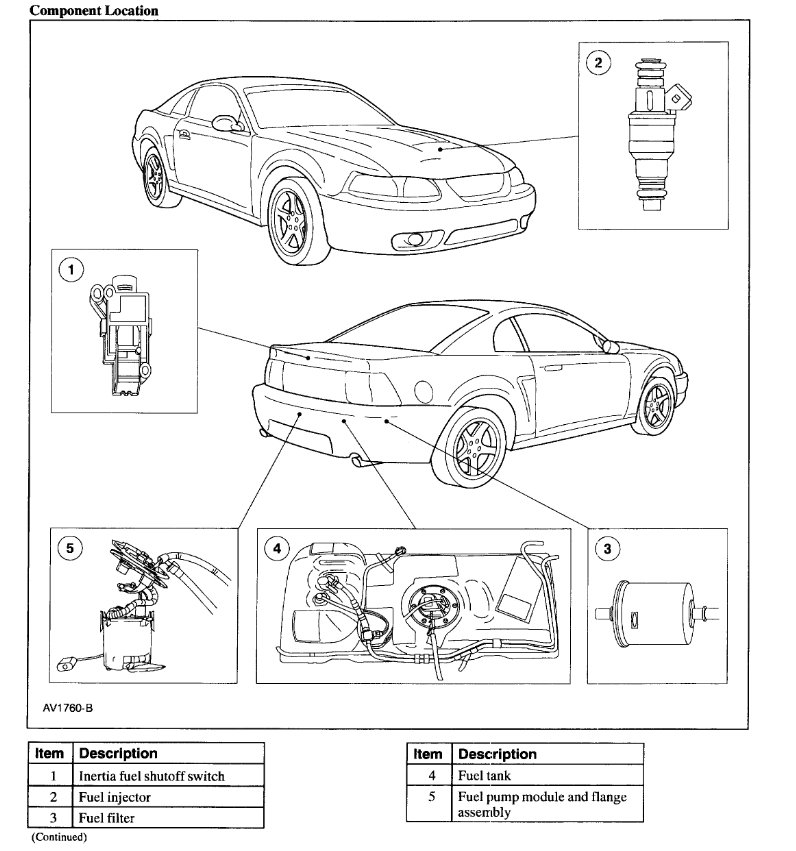 Component Location

2

1

5

4

3

AV1760-B

| Item | Description |
|---|---|
| 1 | Inertia fuel shutoff switch |
| 2 | Fuel injector |
| 3 | Fuel filter |

(Continued)

| Item | Description |
|---|---|
| 4 | Fuel tank |
| 5 | Fuel pump module and flange assembly |