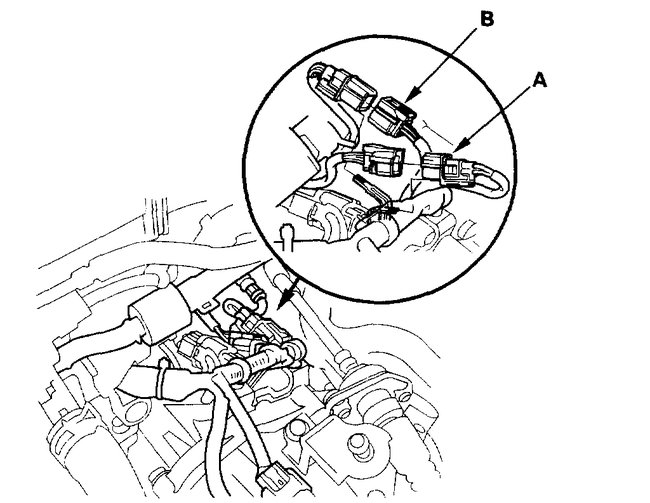 B
A