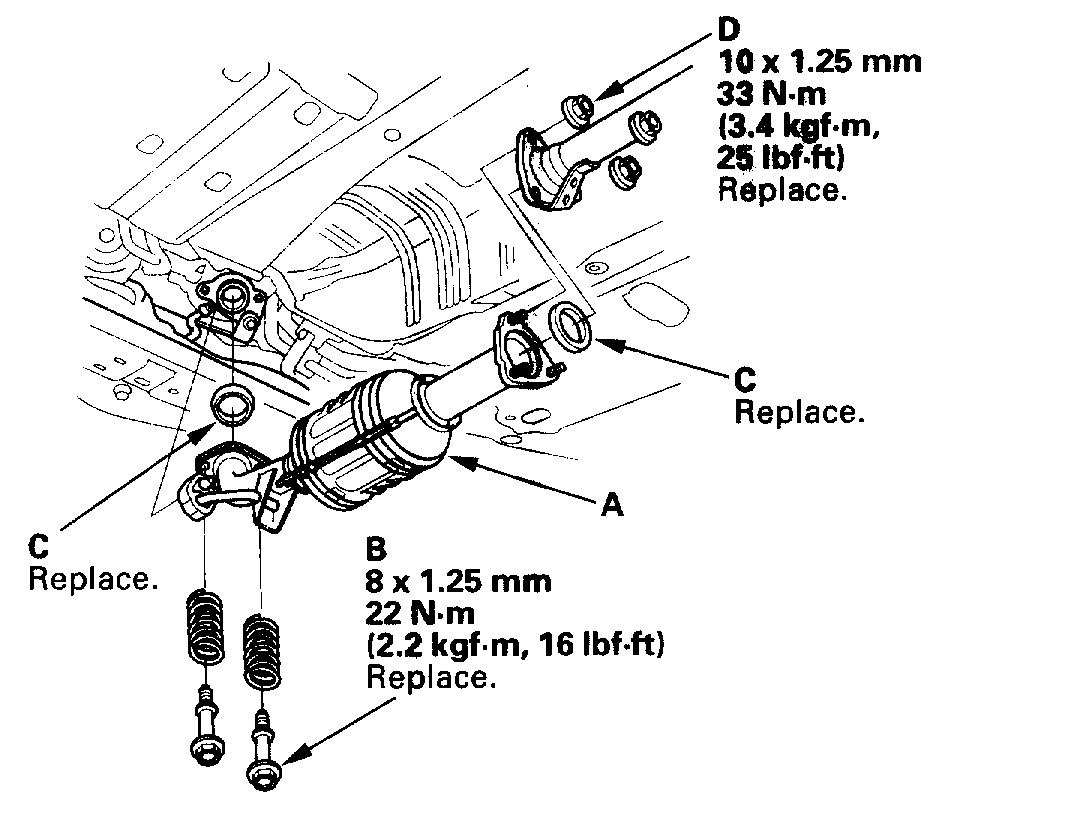 D
10 x 1.25 mm
33 N·m
(3.4 kgf·m,
25 lbf·ft)
Replace.

C
Replace.

A

C
Replace.

B
8 x 1.25 mm
22 N·m
(2.2 kgf·m, 16 lbf·ft)
Replace.