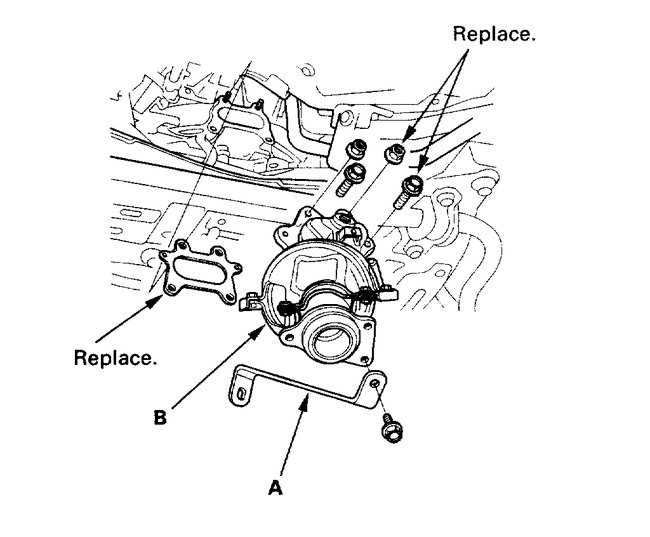 Replace.

Replace.

B

A