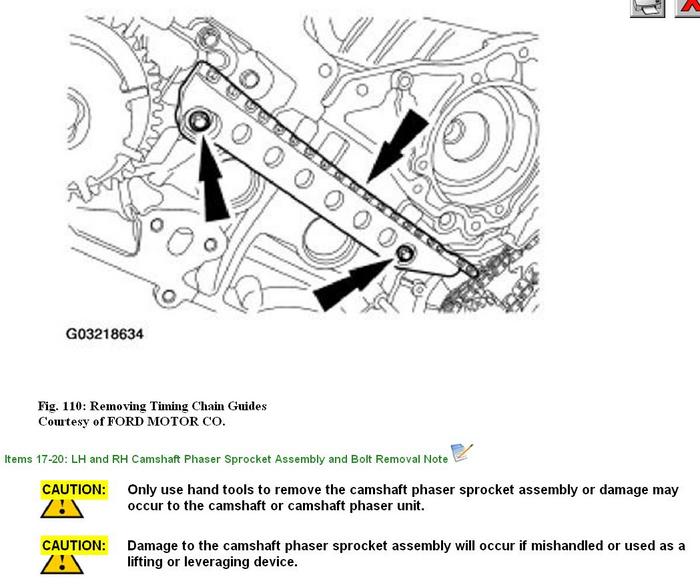 G03218634

Fig. 110: Removing Timing Chain Guides
Courtesy of FORD MOTOR CO.

Items 17-20: LH and RH Camshaft Phaser Sprocket Assembly and Bolt Removal Note

CAUTION: Only use hand tools to remove the camshaft phaser sprocket assembly or damage may occur to the camshaft or camshaft phaser unit.

CAUTION: Damage to the camshaft phaser sprocket assembly will occur if mishandled or used as a lifting or leveraging device.