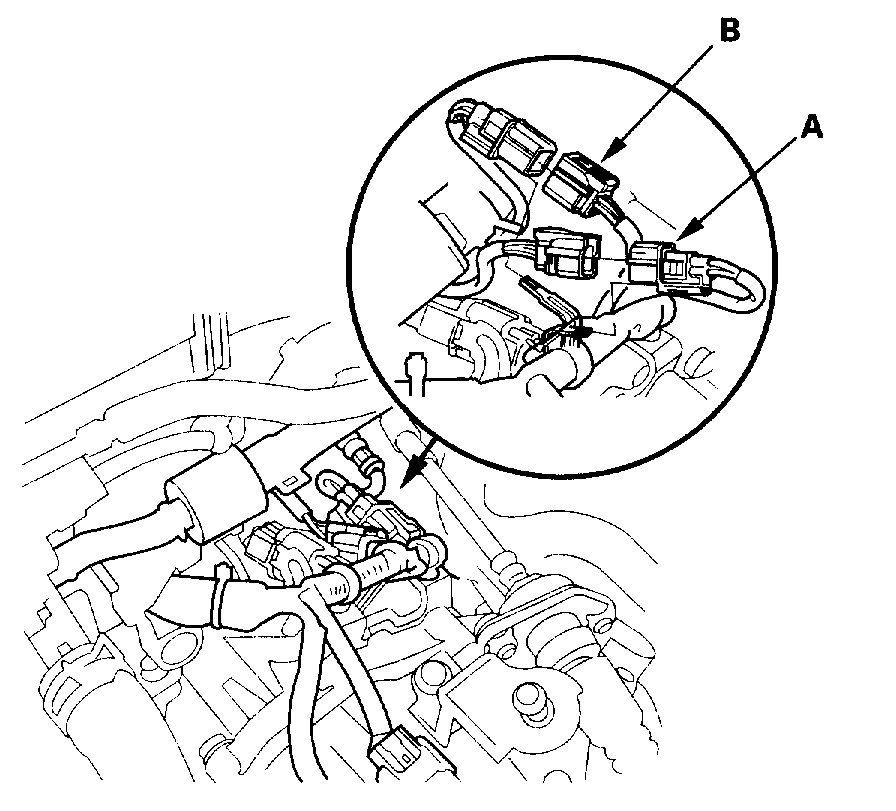 B

A