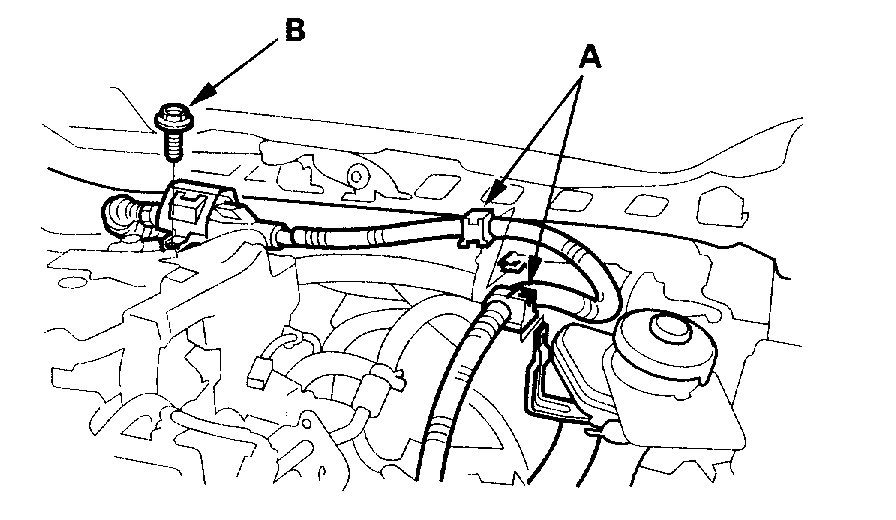 B

A