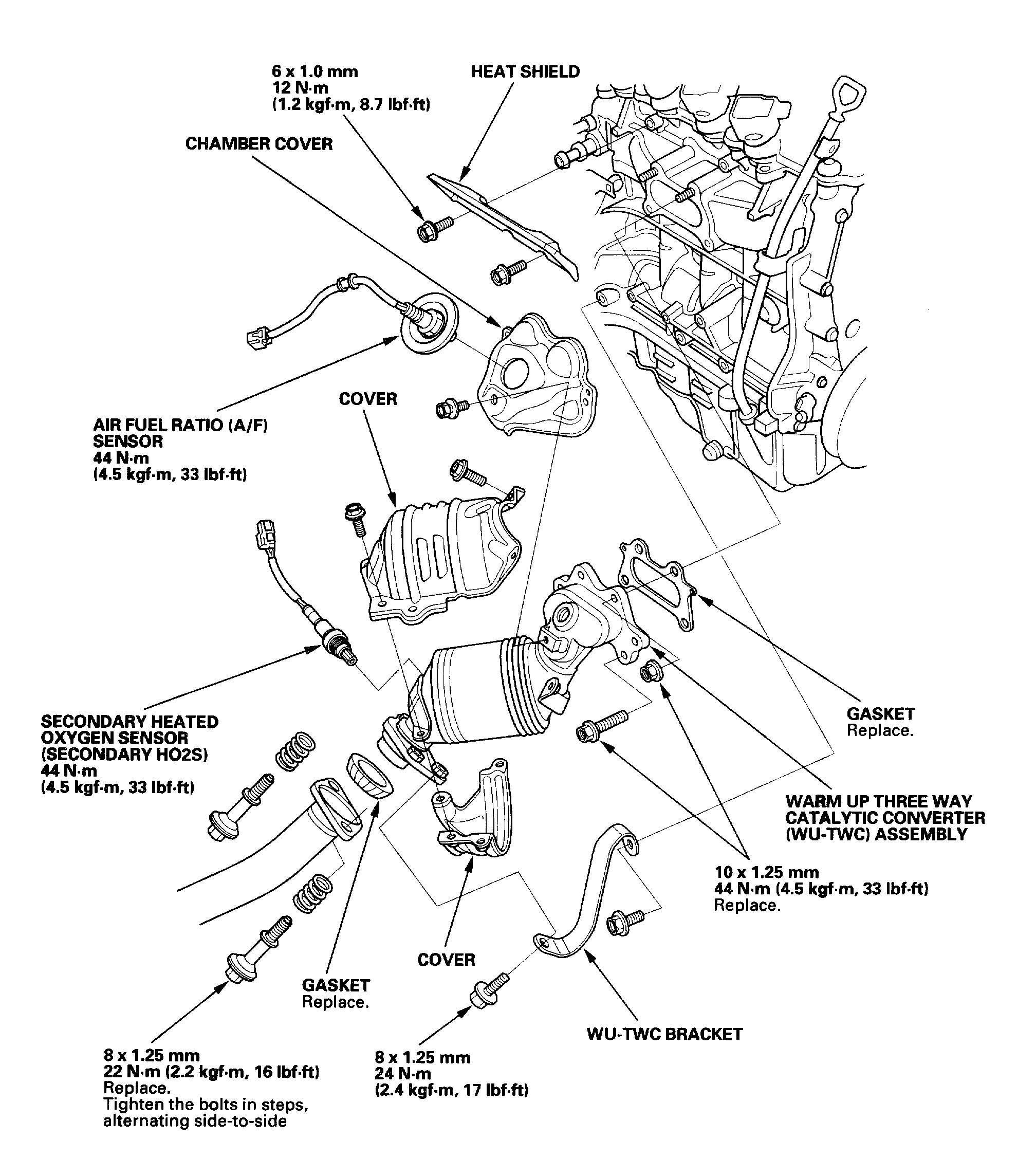 6 x 1.0 mm
12 N·m
(1.2 kgf·m, 8.7 lbf·ft)

HEAT SHIELD

CHAMBER COVER

COVER

AIR FUEL RATIO (A/F) SENSOR
44 N·m
(4.5 kgf·m, 33 lbf·ft)

SECONDARY HEATED OXYGEN SENSOR (SECONDARY HO2S)
44 N·m
(4.5 kgf·m, 33 lbf·ft)

GASKET
Replace.

WARM UP THREE WAY CATALYTIC CONVERTER (WU-TWC) ASSEMBLY

10 x 1.25 mm
44 N·m (4.5 kgf·m, 33 lbf·ft)
Replace.

COVER

GASKET
Replace.

WU-TWC BRACKET

8 x 1.25 mm
22 N·m (2.2 kgf·m, 16 lbf·ft)
Replace.
Tighten the bolts in steps, alternating side-to-side

8 x 1.25 mm
24 N·m
(2.4 kgf·m, 17 lbf·ft)