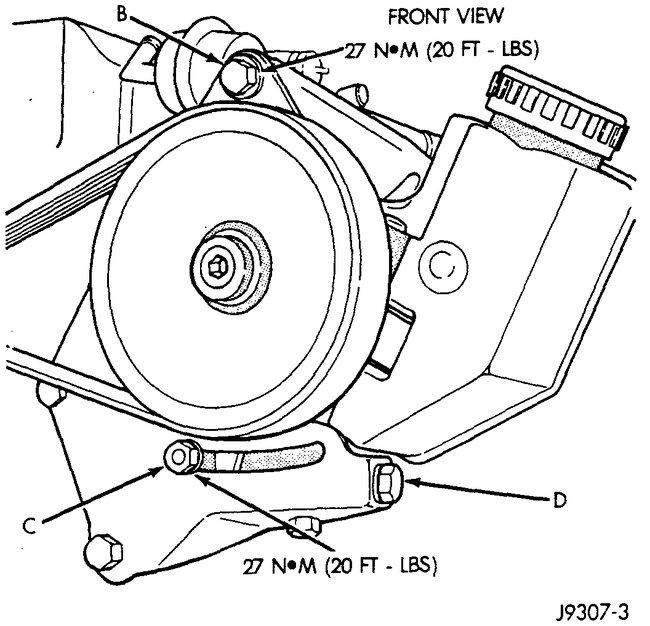 FRONT VIEW

B

27 N•M (20 FT - LBS)

C

D

27 N•M (20 FT - LBS)

J9307-3