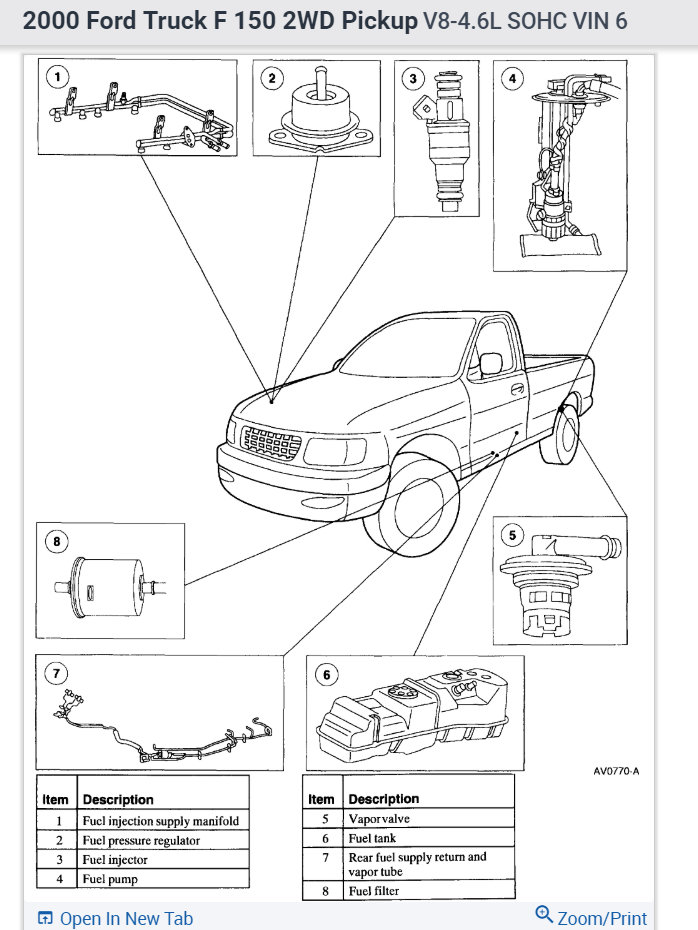 2000 Ford Truck F 150 2WD Pickup V8-4.6L SOHC VIN 6

1

2

3

4

8

5

7

6

AV0770-A

| Item | Description |
|---|---|
| 1 | Fuel injection supply manifold |
| 2 | Fuel pressure regulator |
| 3 | Fuel injector |
| 4 | Fuel pump |

| Item | Description |
|---|---|
| 5 | Vapor valve |
| 6 | Fuel tank |
| 7 | Rear fuel supply return and vapor tube |
| 8 | Fuel filter |

Open In New Tab

Zoom/Print