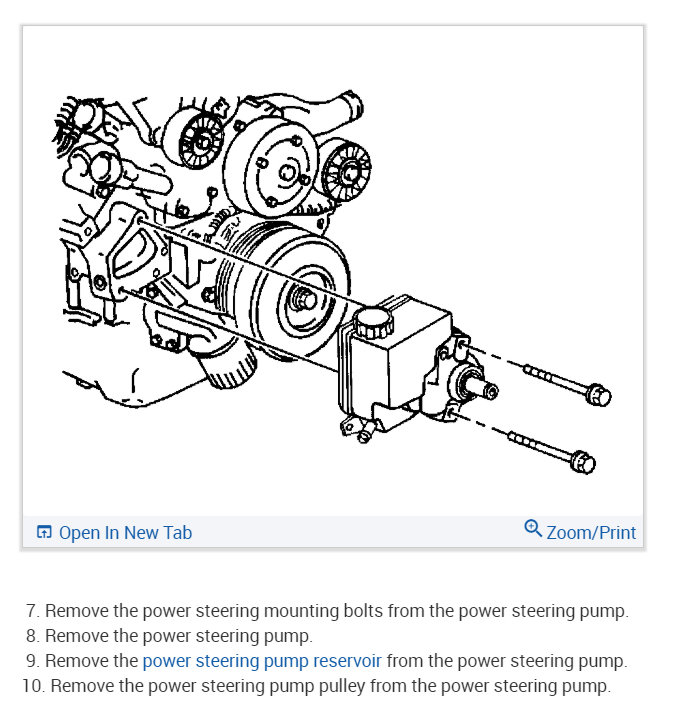 Open In New Tab

Zoom/Print

7. Remove the power steering mounting bolts from the power steering pump.
8. Remove the power steering pump.
9. Remove the power steering pump reservoir from the power steering pump.
10. Remove the power steering pump pulley from the power steering pump.