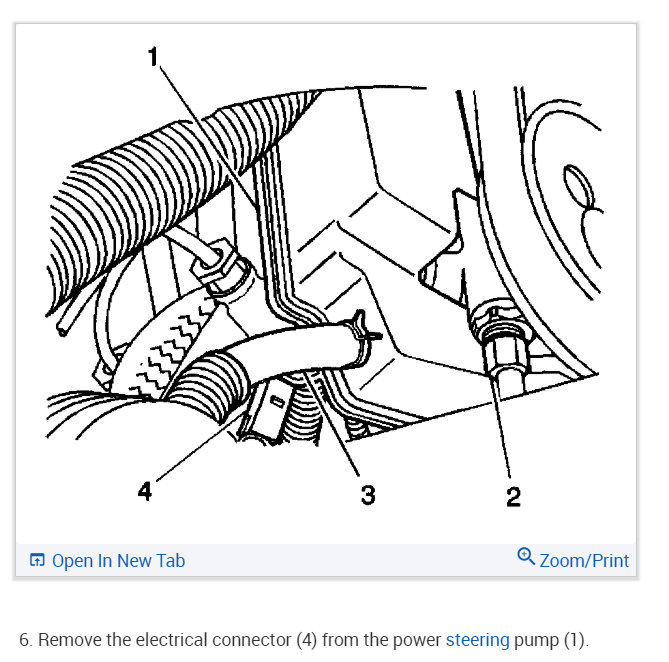 1

4

3

2

Open In New Tab

Zoom/Print

6. Remove the electrical connector (4) from the power steering pump (1).