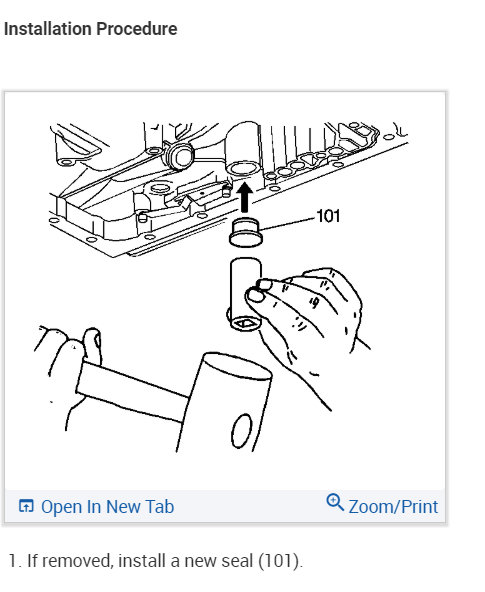 Installation Procedure

101

Open In New Tab

Zoom/Print

1. If removed, install a new seal (101).