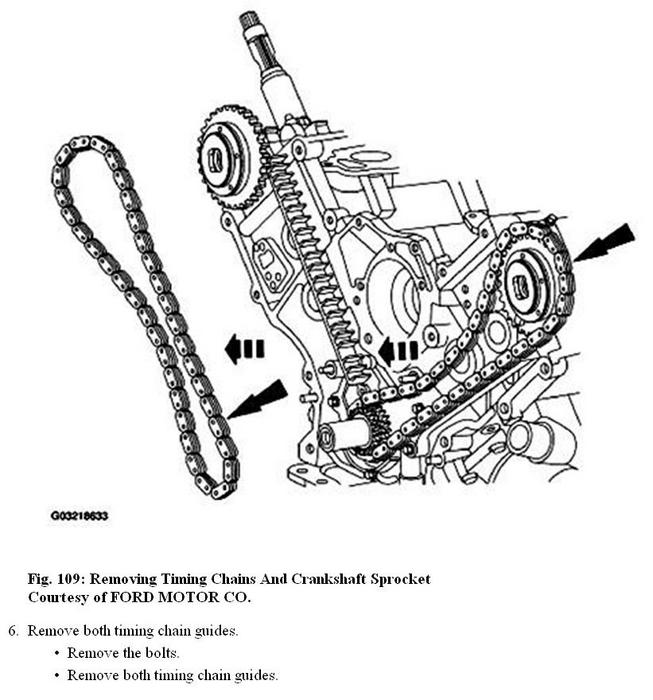 G03218633

Fig. 109: Removing Timing Chains And Crankshaft Sprocket
Courtesy of FORD MOTOR CO.

6. Remove both timing chain guides.
• Remove the bolts.
• Remove both timing chain guides.