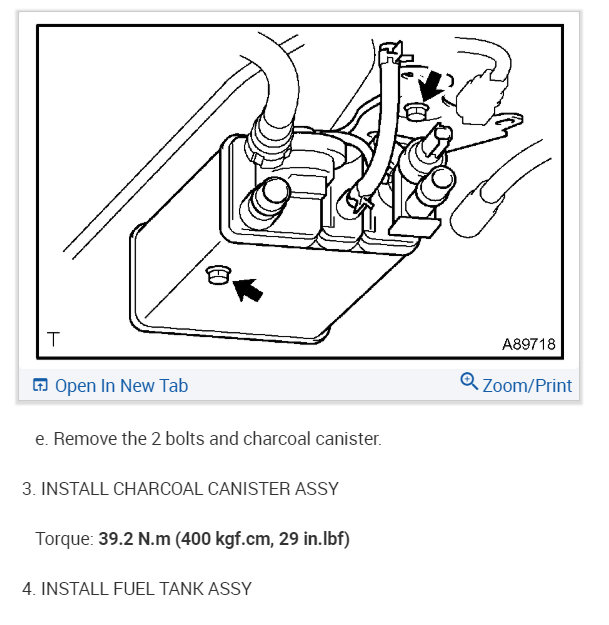 T

A89718

Open In New Tab

Zoom/Print

e. Remove the 2 bolts and charcoal canister.

3. INSTALL CHARCOAL CANISTER ASSY

Torque: 39.2 N.m (400 kgf.cm, 29 in.lbf)

4. INSTALL FUEL TANK ASSY