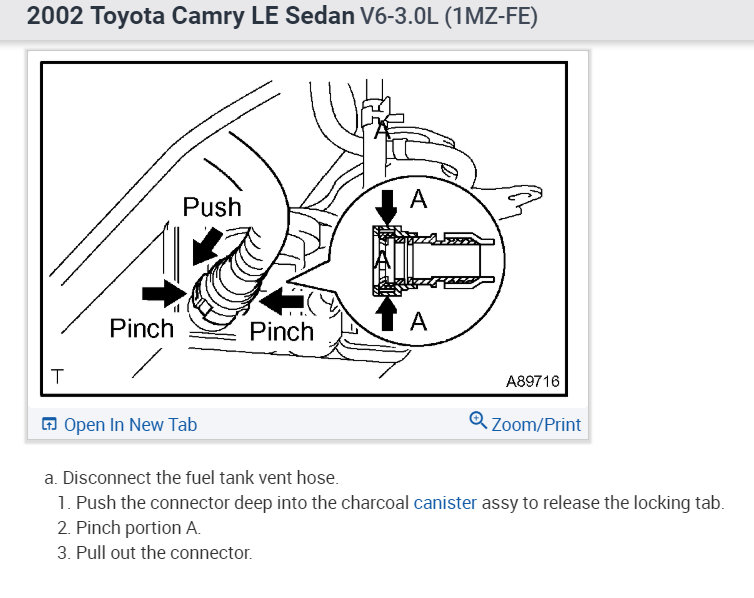 2002 Toyota Camry LE Sedan V6-3.0L (1MZ-FE)

A
Push
A
A
Pinch
Pinch
A
T
A89716

Open In New Tab
Zoom/Print

a. Disconnect the fuel tank vent hose.
1. Push the connector deep into the charcoal canister assy to release the locking tab.
2. Pinch portion A.
3. Pull out the connector.