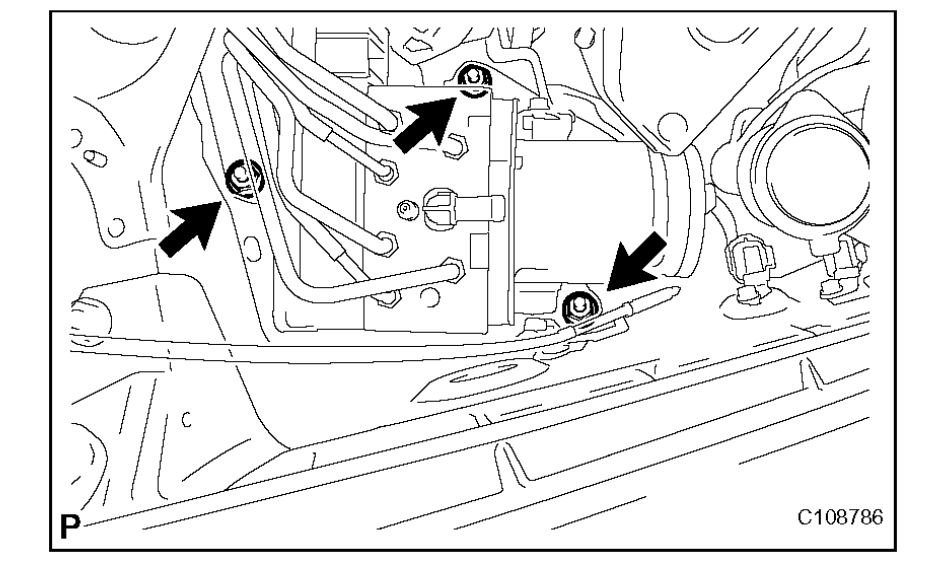 P
C108786