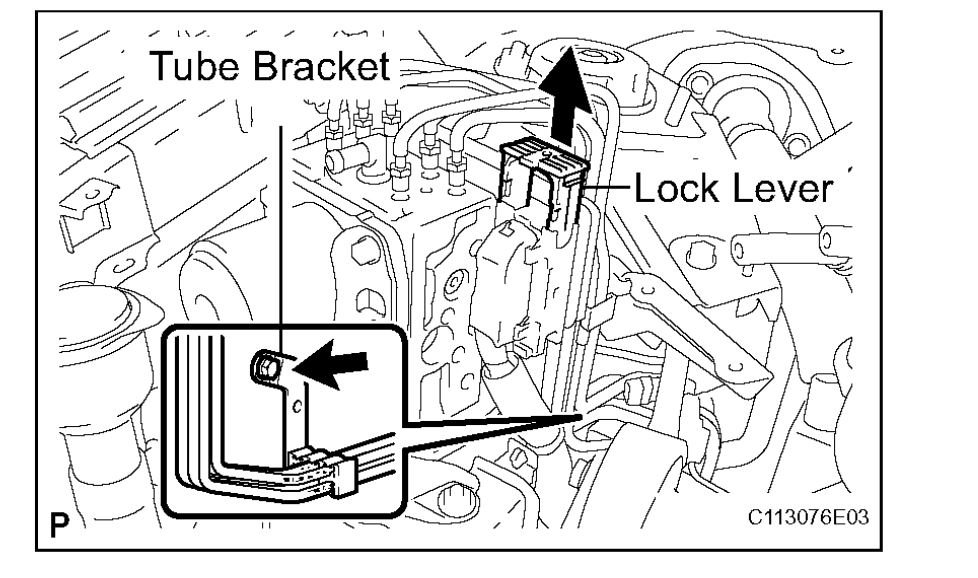 Tube Bracket

Lock Lever

P

C113076E03