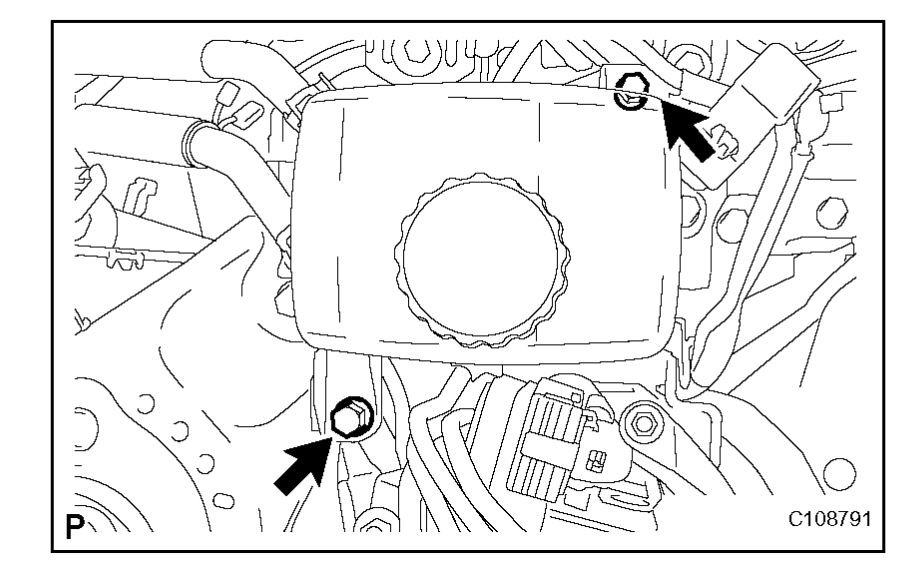 P
C108791