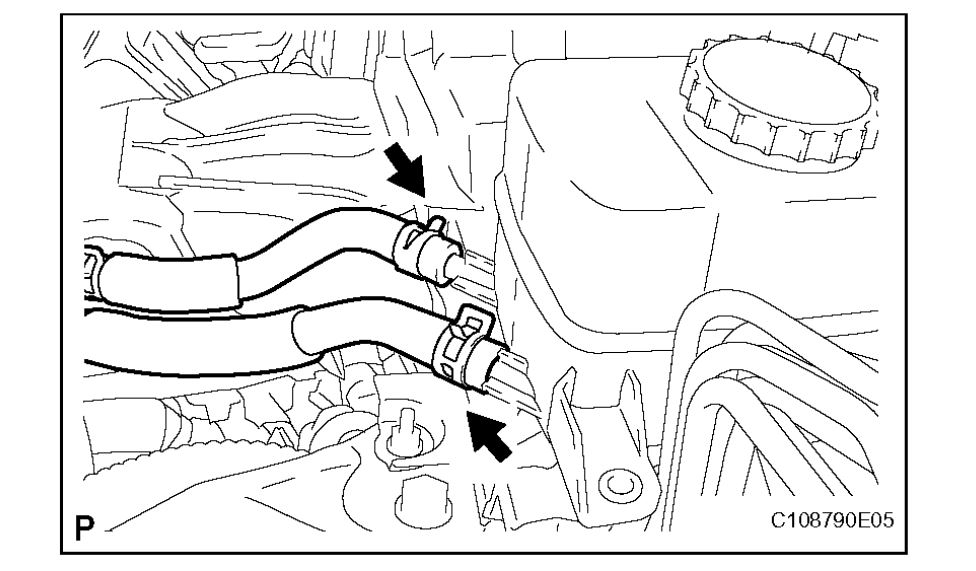 P

C108790E05