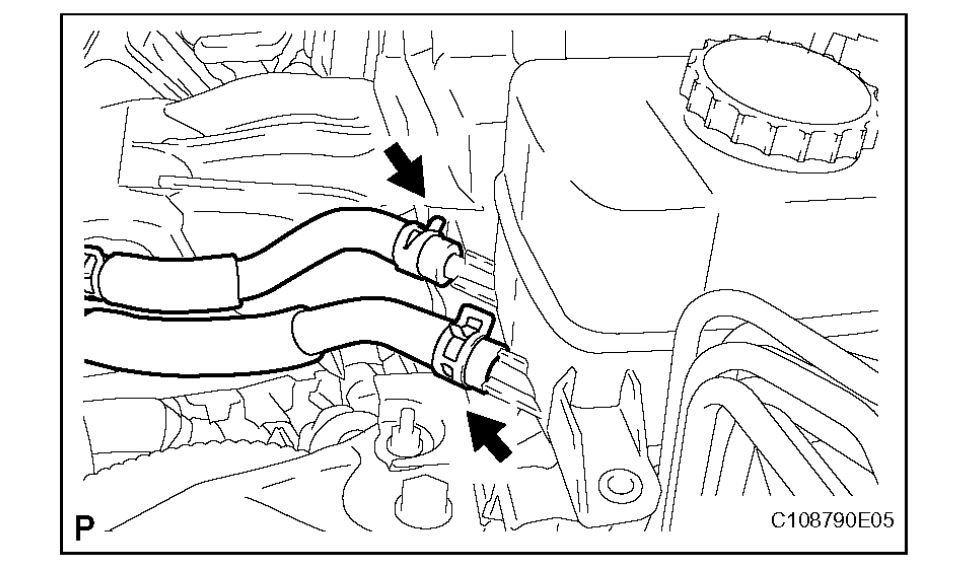 P

C108790E05