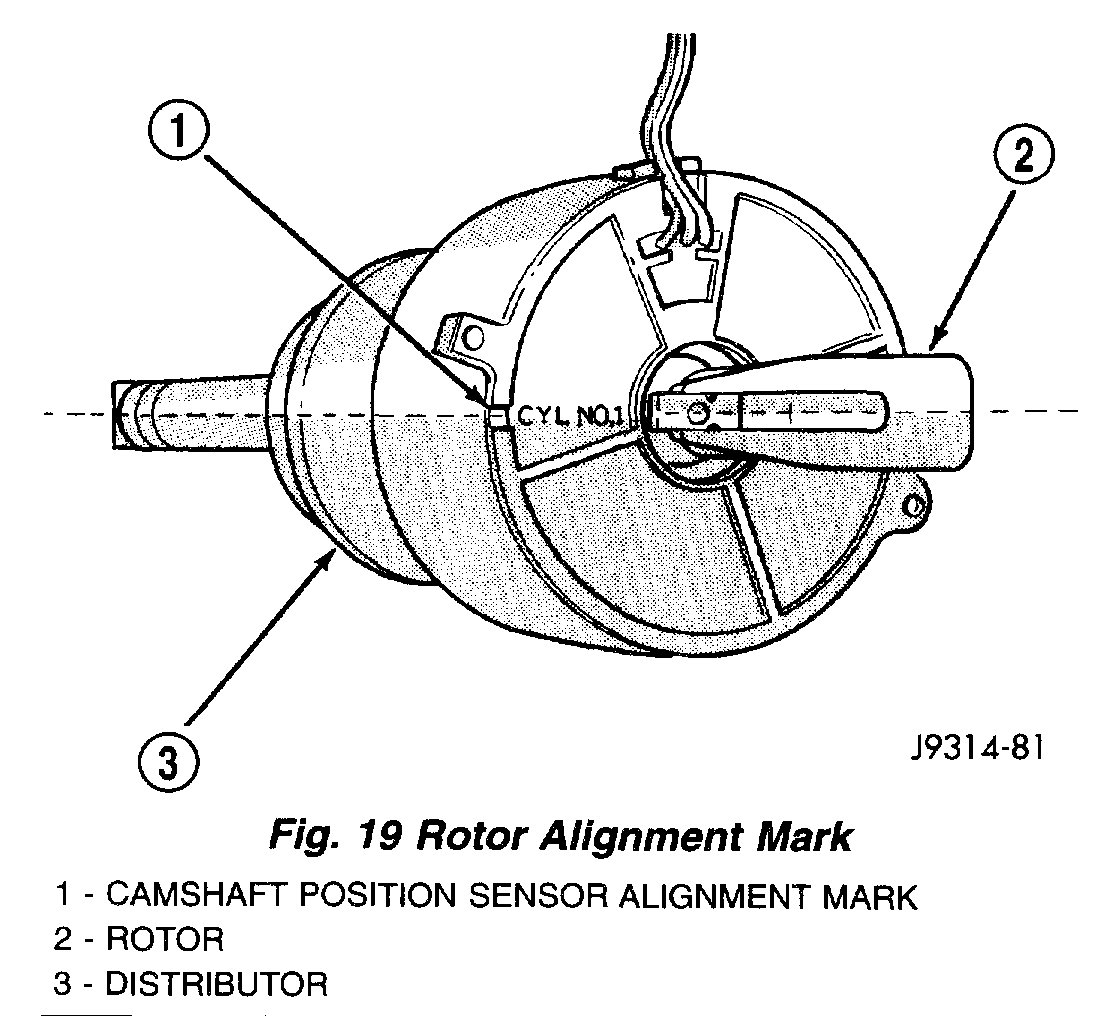 1

2

CYL NO.1

3

J9314-81

Fig. 19 Rotor Alignment Mark

1 - CAMSHAFT POSITION SENSOR ALIGNMENT MARK
2 - ROTOR
3 - DISTRIBUTOR