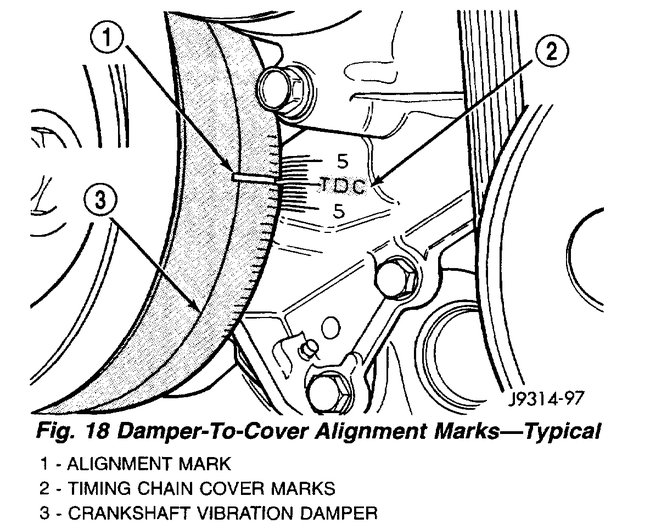 1

2

5
TDC
5

3

J9314-97

Fig. 18 Damper-To-Cover Alignment Marks—Typical

1 - ALIGNMENT MARK
2 - TIMING CHAIN COVER MARKS
3 - CRANKSHAFT VIBRATION DAMPER