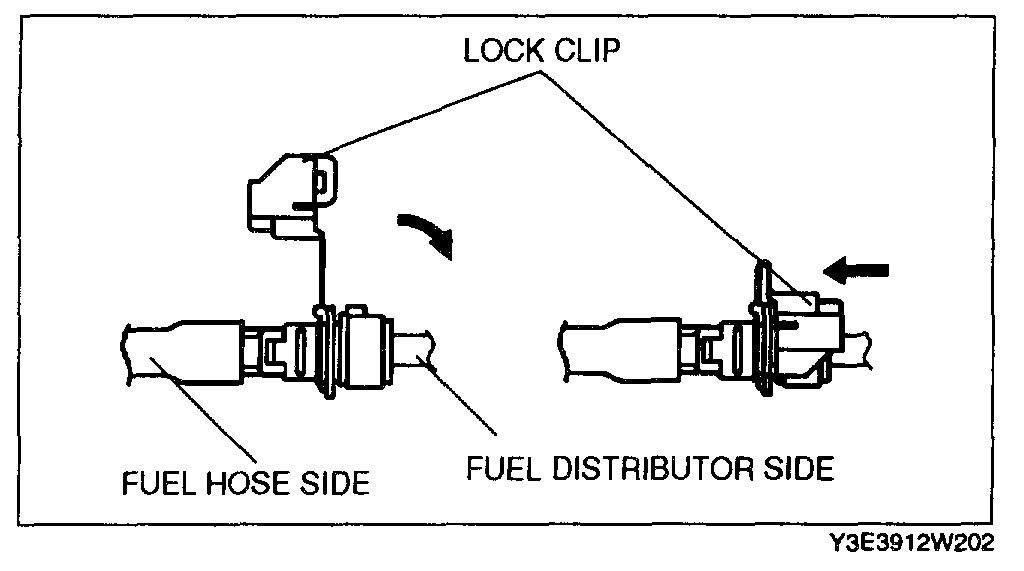 LOCK CLIP

FUEL HOSE SIDE

FUEL DISTRIBUTOR SIDE

Y3E3912W202