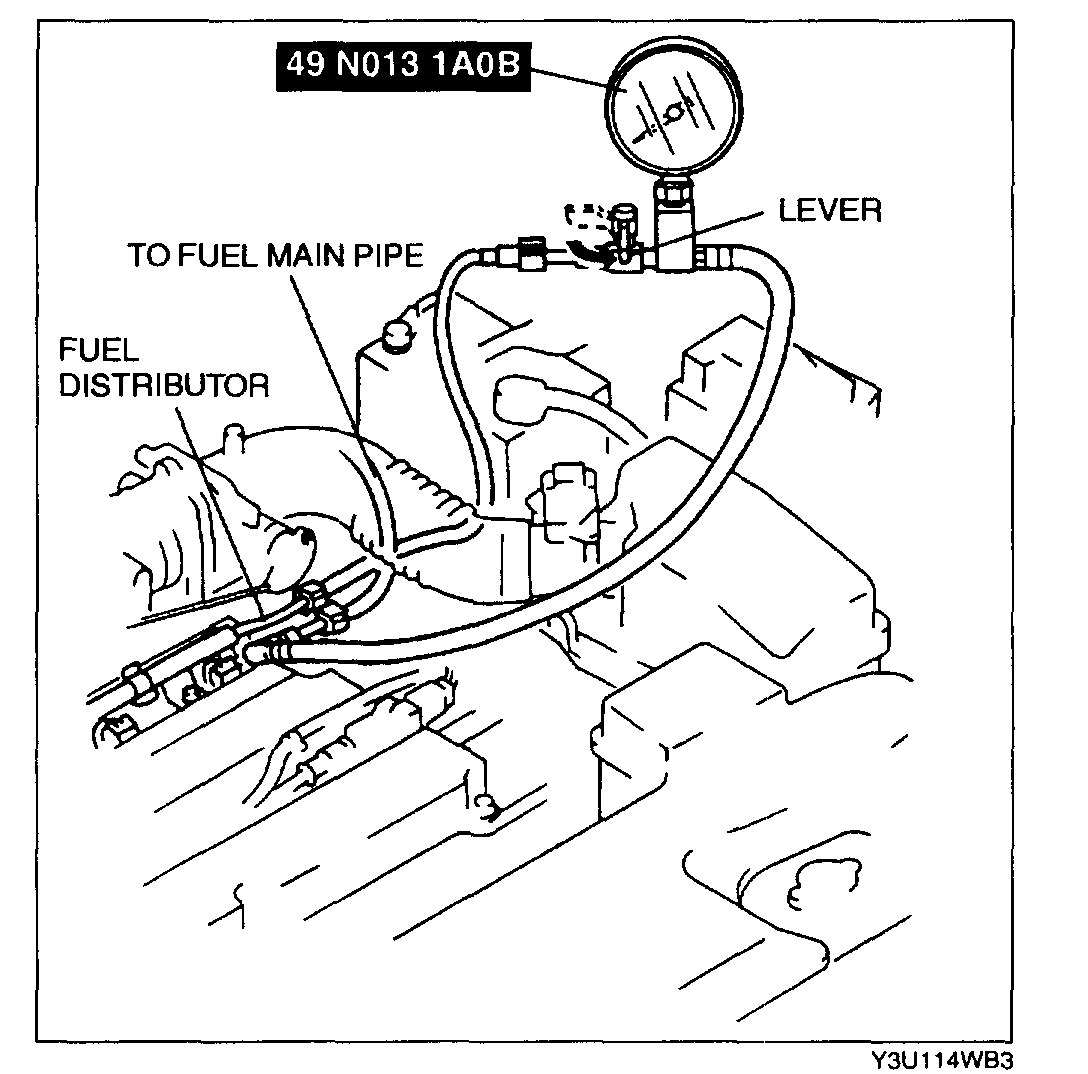 49 N013 1A0B

LEVER

TO FUEL MAIN PIPE

FUEL DISTRIBUTOR

Y3U114WB3