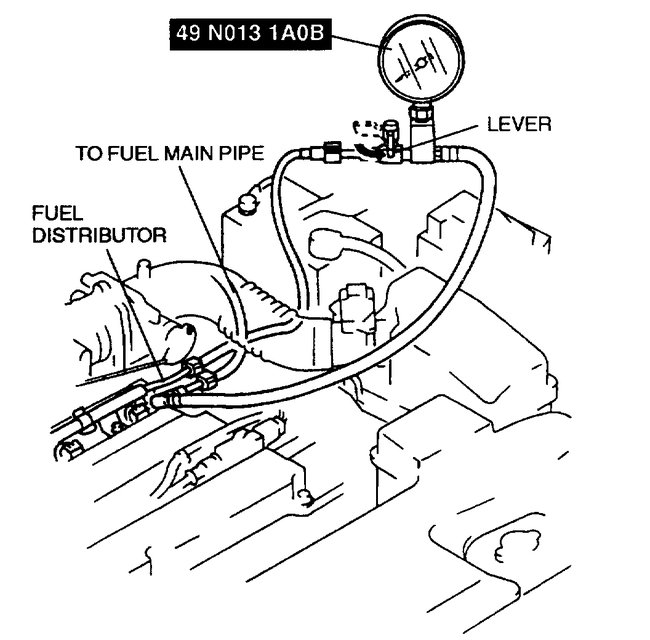 49 N013 1A0B

LEVER

TO FUEL MAIN PIPE

FUEL
DISTRIBUTOR