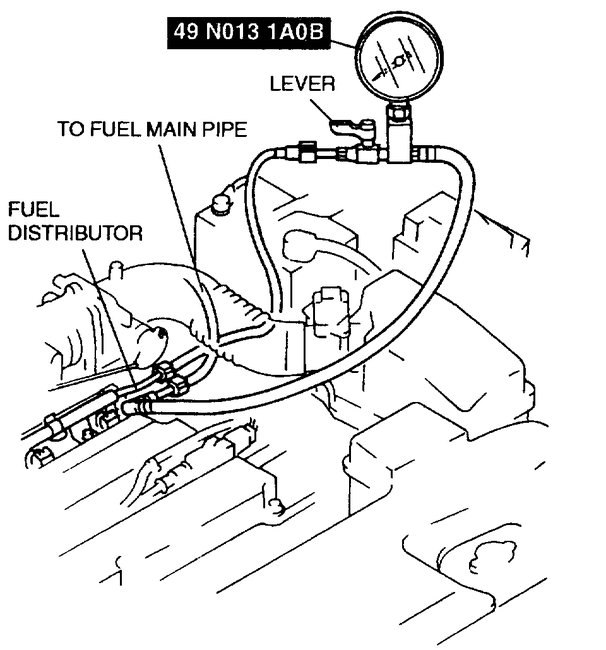 49 N013 1A0B

LEVER

TO FUEL MAIN PIPE

FUEL DISTRIBUTOR