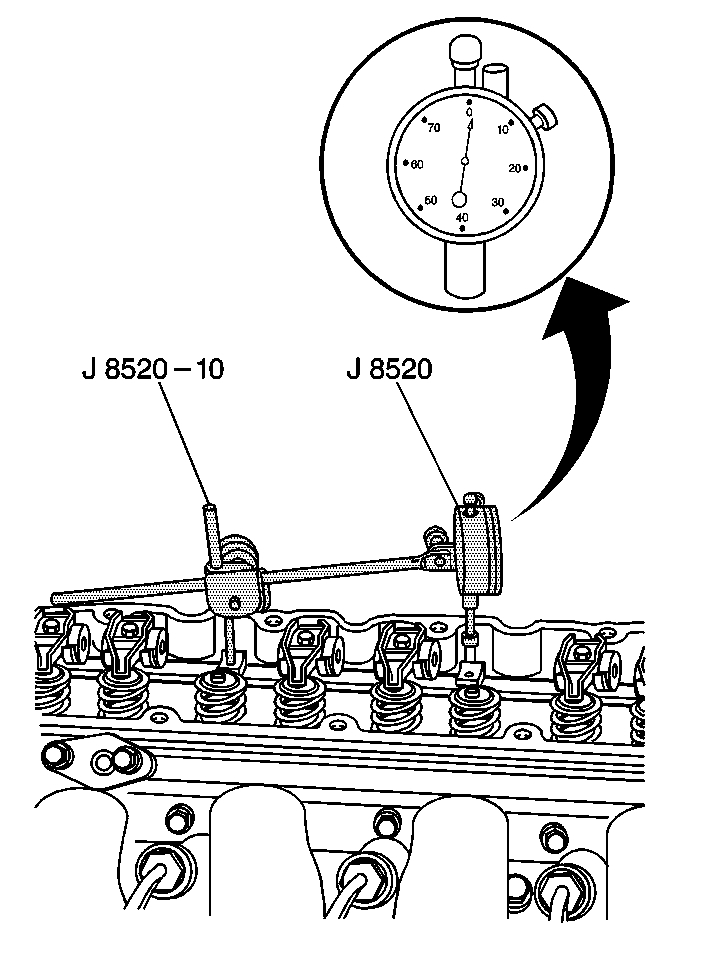 0
10
20
30
40
50
60
70

J 8520 – 10
J 8520