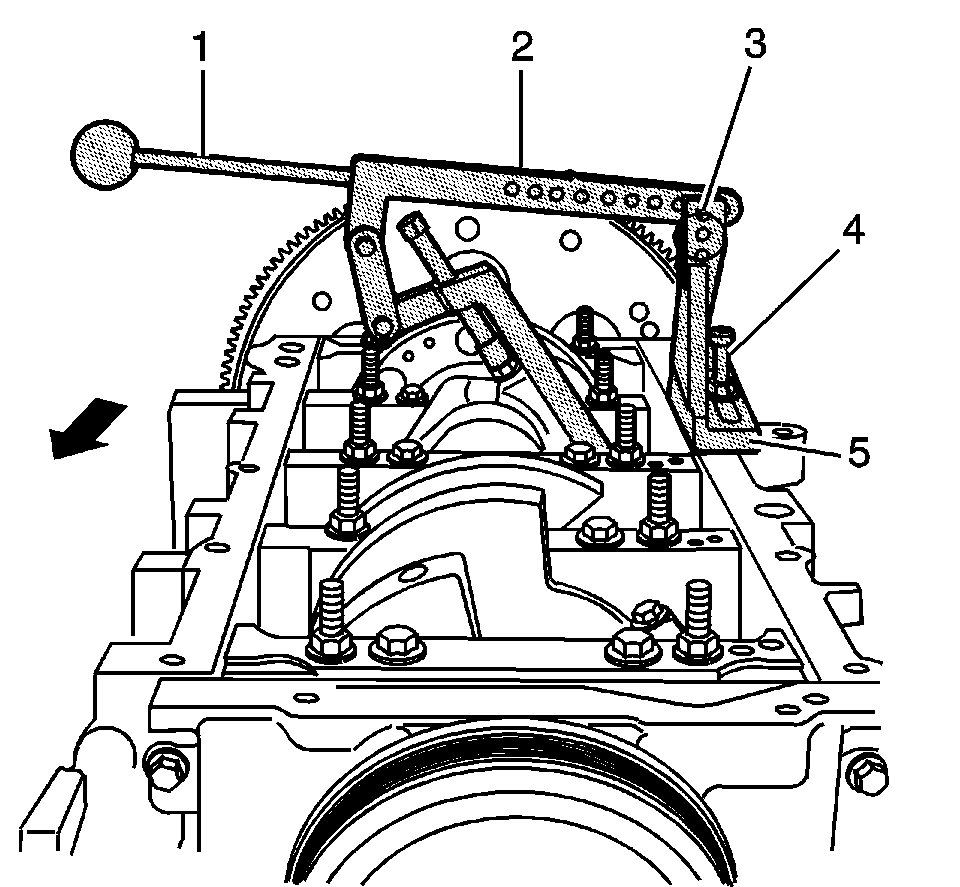 1
2
3
4
5