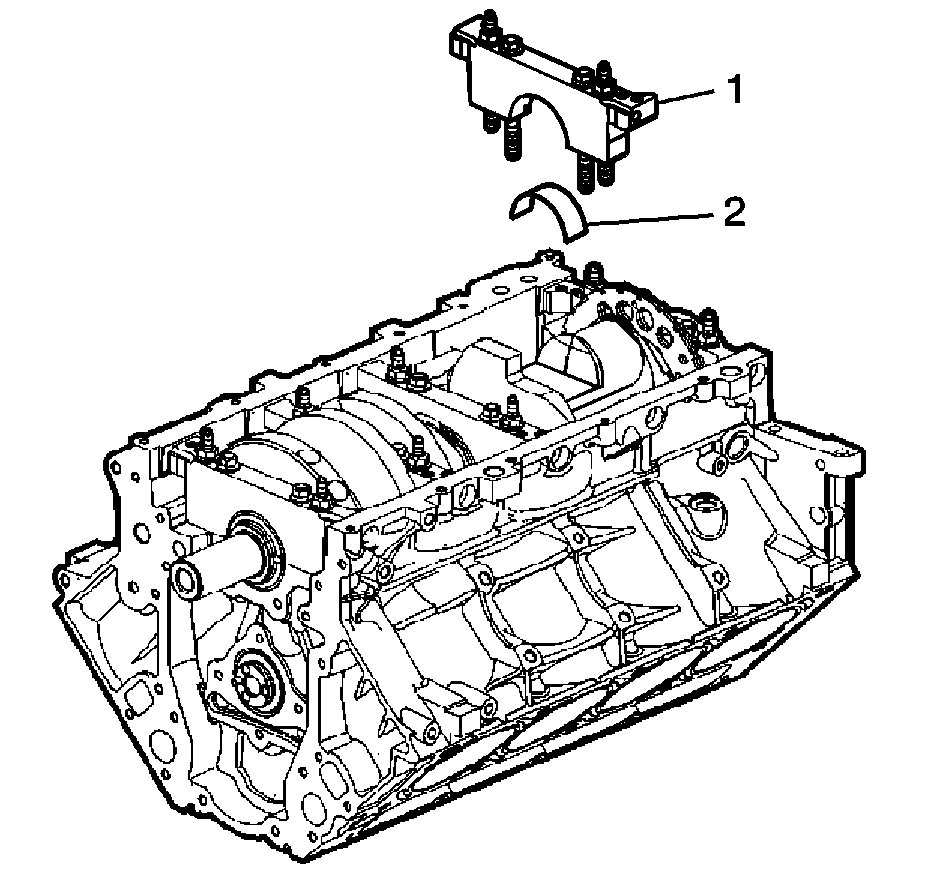 1
2