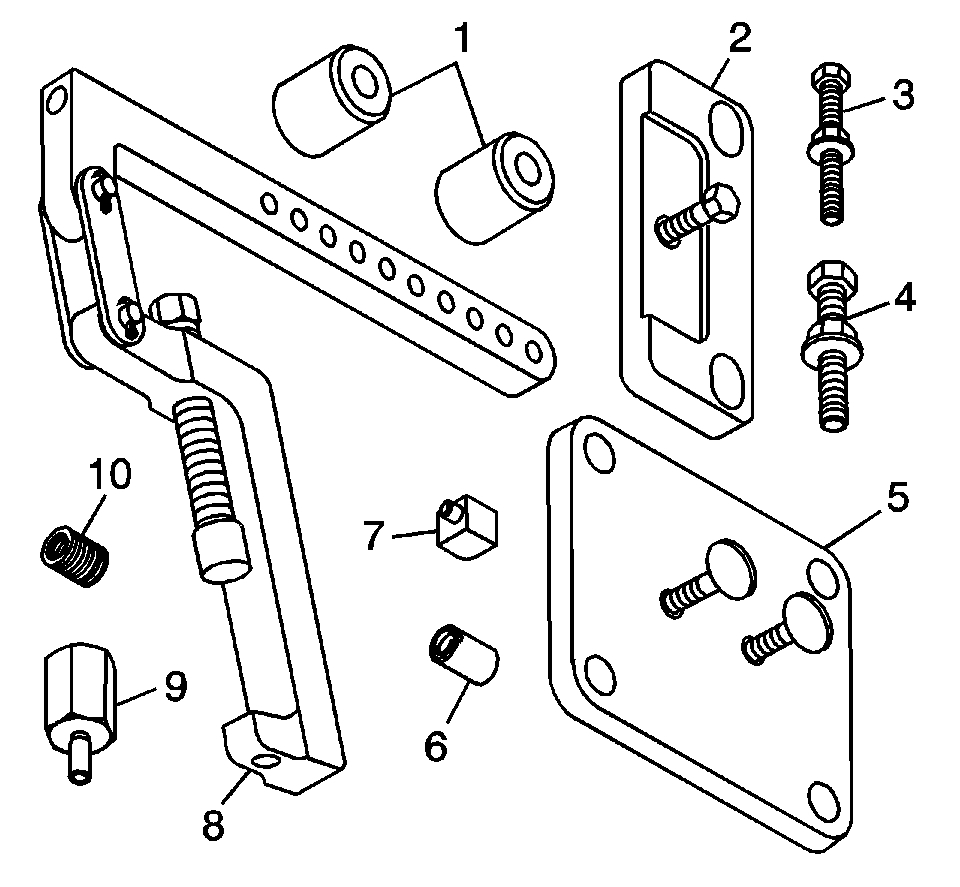 1
2
3
4
10
7
5
9
6
8