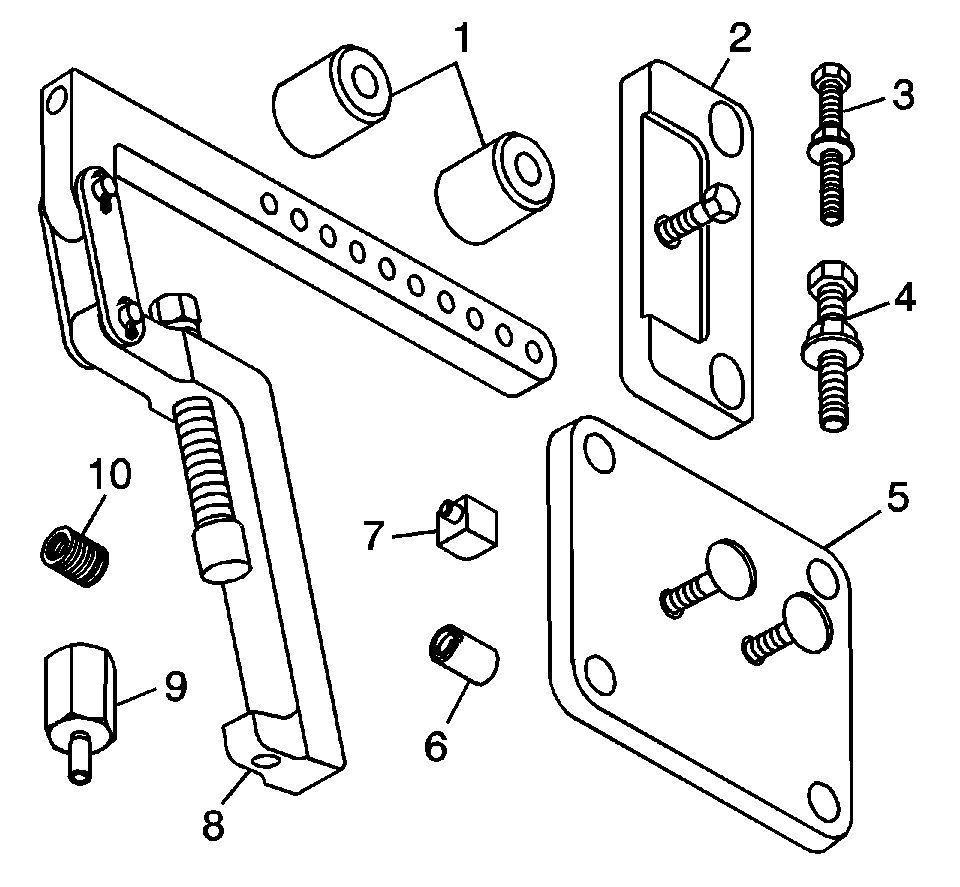 1
2
3
4
10
7
5
9
6
8