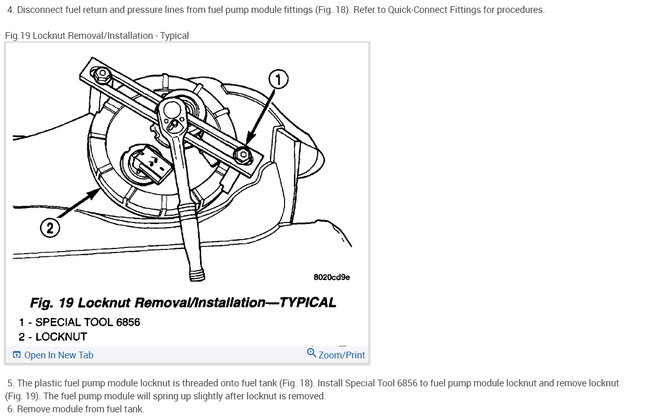 4. Disconnect fuel return and pressure lines from fuel pump module fittings (Fig. 18). Refer to Quick-Connect Fittings for procedures.

Fig.19 Locknut Removal/Installation - Typical

1

2

8020cd9e

Fig. 19 Locknut Removal/Installation—TYPICAL

1 - SPECIAL TOOL 6856
2 - LOCKNUT

Open In New Tab

Zoom/Print

5. The plastic fuel pump module locknut is threaded onto fuel tank (Fig. 18). Install Special Tool 6856 to fuel pump module locknut and remove locknut (Fig. 19). The fuel pump module will spring up slightly after locknut is removed.
6. Remove module from fuel tank.