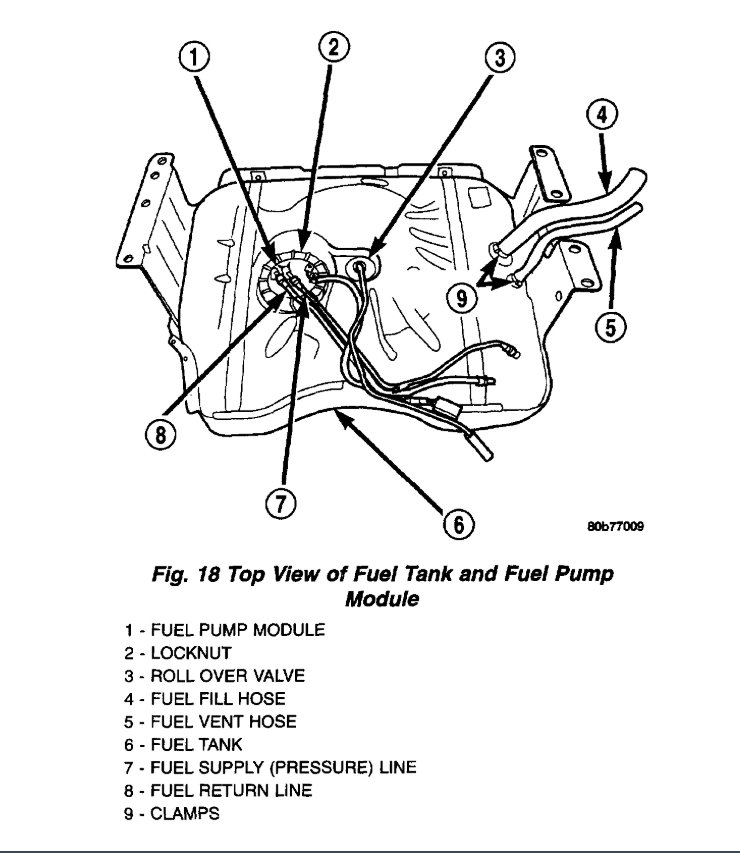 1
2
3
4
9
5
8
7
6
80b77009

Fig. 18 Top View of Fuel Tank and Fuel Pump Module

1 - FUEL PUMP MODULE
2 - LOCKNUT
3 - ROLL OVER VALVE
4 - FUEL FILL HOSE
5 - FUEL VENT HOSE
6 - FUEL TANK
7 - FUEL SUPPLY (PRESSURE) LINE
8 - FUEL RETURN LINE
9 - CLAMPS