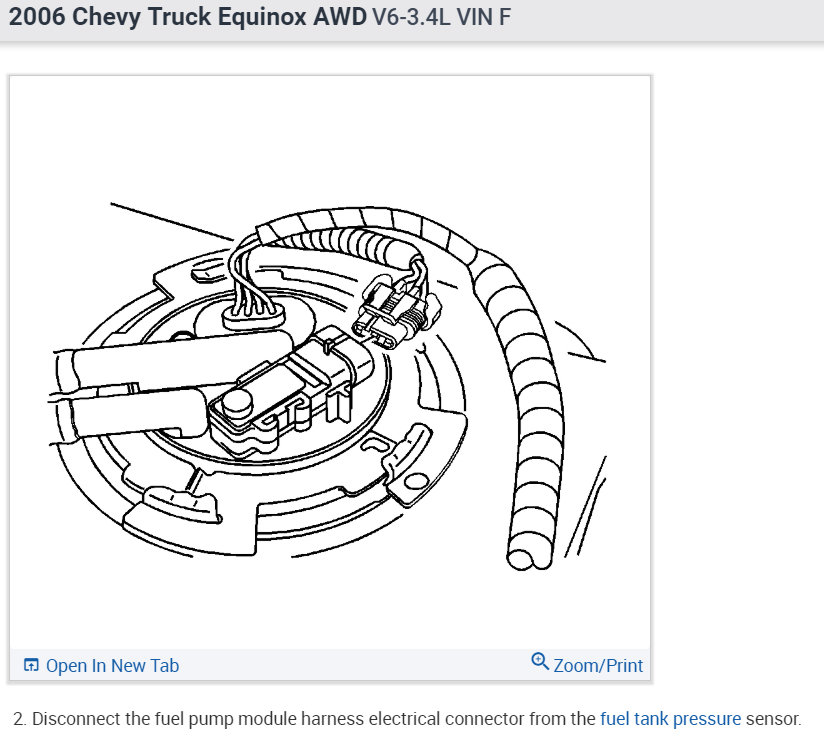 2006 Chevy Truck Equinox AWD V6-3.4L VIN F

Open In New Tab

Zoom/Print

2. Disconnect the fuel pump module harness electrical connector from the fuel tank pressure sensor.