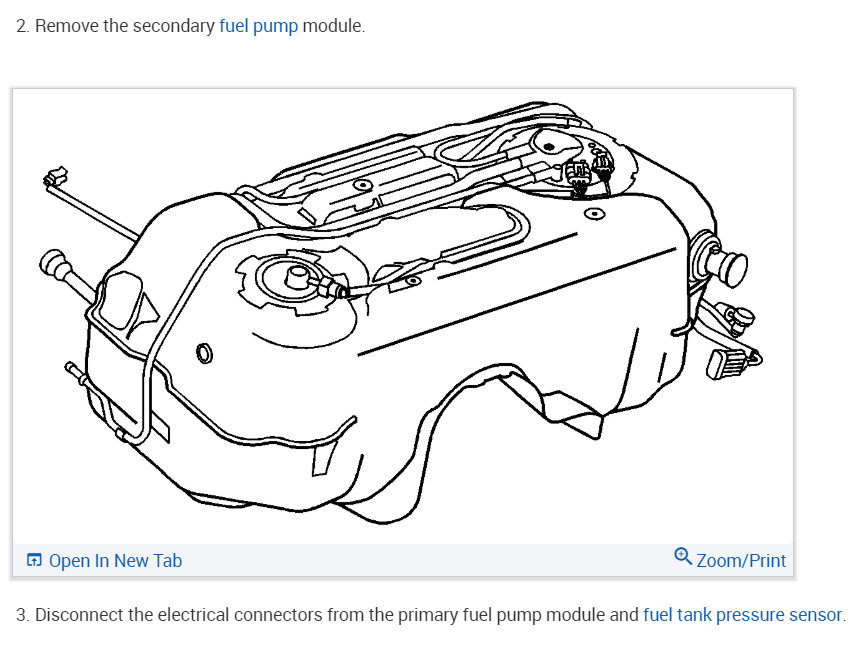 2. Remove the secondary fuel pump module.

Open In New Tab

Zoom/Print

3. Disconnect the electrical connectors from the primary fuel pump module and fuel tank pressure sensor.