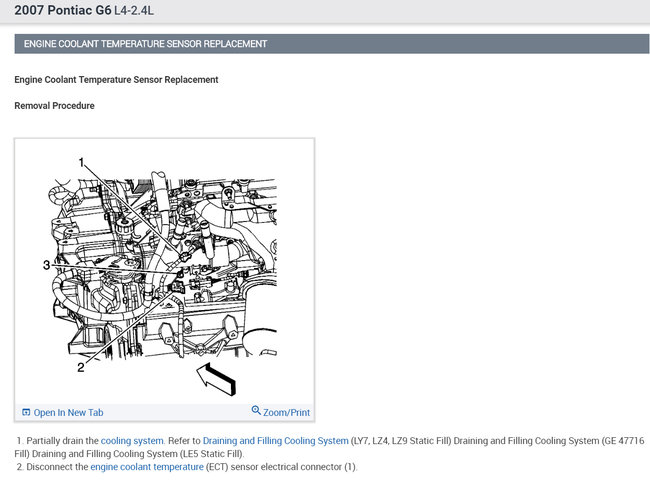 2007 Pontiac G6 L4-2.4L

ENGINE COOLANT TEMPERATURE SENSOR REPLACEMENT

Engine Coolant Temperature Sensor Replacement

Removal Procedure

1

3

2

Open In New Tab

Zoom/Print

1. Partially drain the cooling system. Refer to Draining and Filling Cooling System (LY7, LZ4, LZ9 Static Fill) Draining and Filling Cooling System (GE 47716 Fill) Draining and Filling Cooling System (LE5 Static Fill).

2. Disconnect the engine coolant temperature (ECT) sensor electrical connector (1).