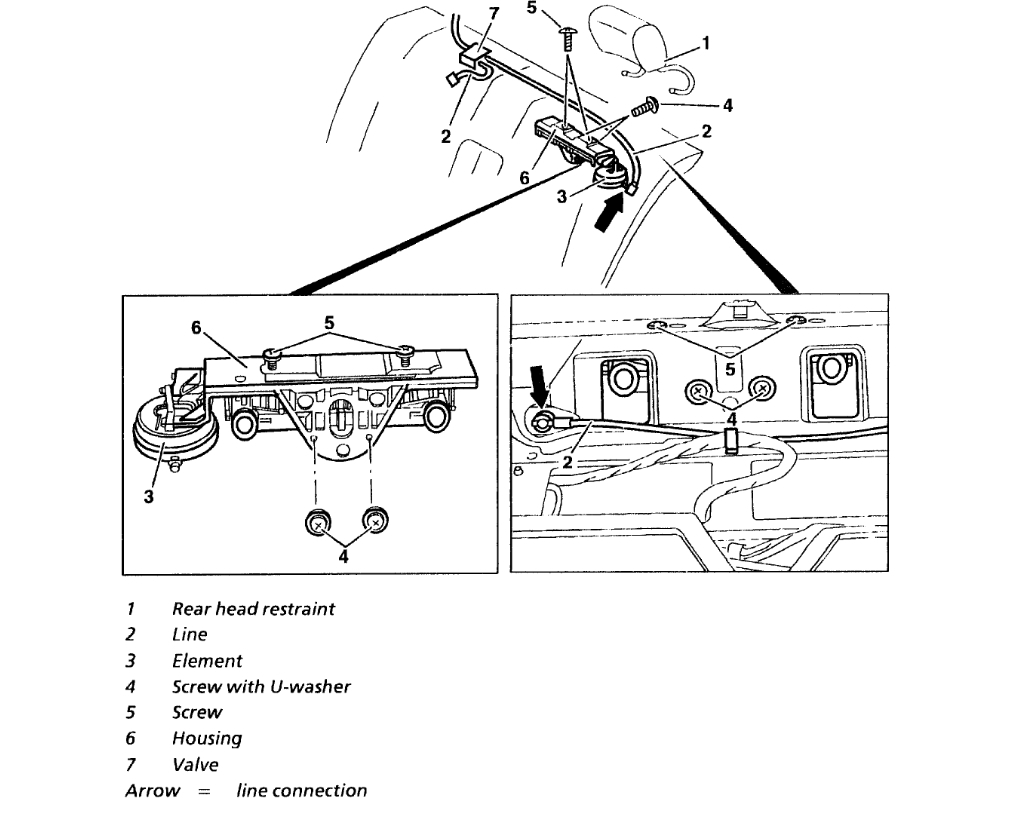 7
5
1
4
2
2
6
3

6
5
3
4

5
4
2

1 Rear head restraint
2 Line
3 Element
4 Screw with U-washer
5 Screw
6 Housing
7 Valve
Arrow = line connection