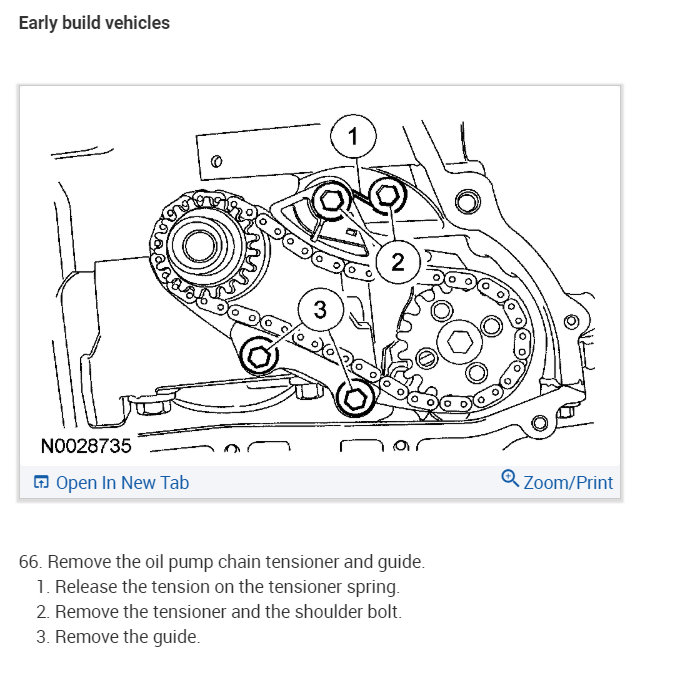 Early build vehicles

1
2
3
N0028735

Open In New Tab
Zoom/Print

66. Remove the oil pump chain tensioner and guide.
1. Release the tension on the tensioner spring.
2. Remove the tensioner and the shoulder bolt.
3. Remove the guide.