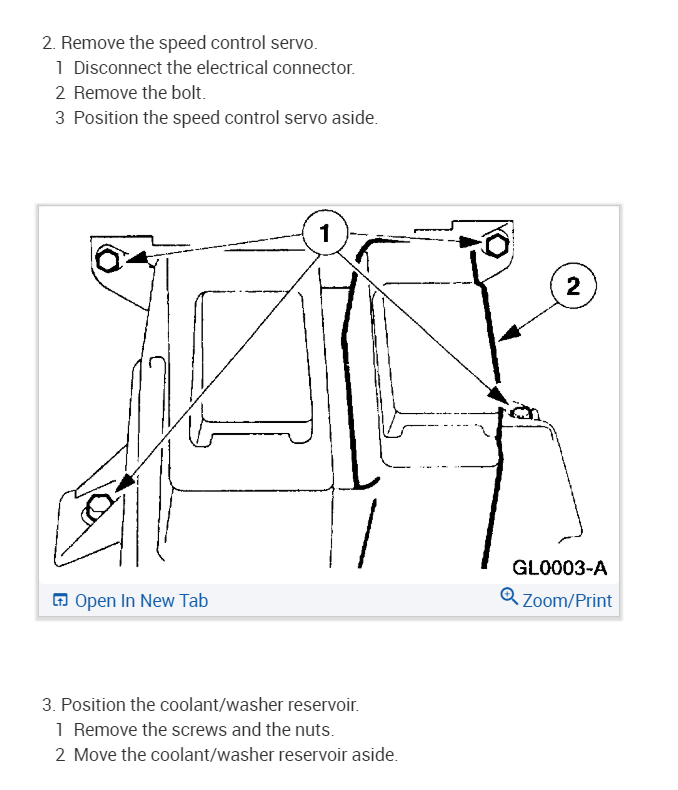 2. Remove the speed control servo.
1 Disconnect the electrical connector.
2 Remove the bolt.
3 Position the speed control servo aside.

1

2

GL0003-A

Open In New Tab

Zoom/Print

3. Position the coolant/washer reservoir.
1 Remove the screws and the nuts.
2 Move the coolant/washer reservoir aside.