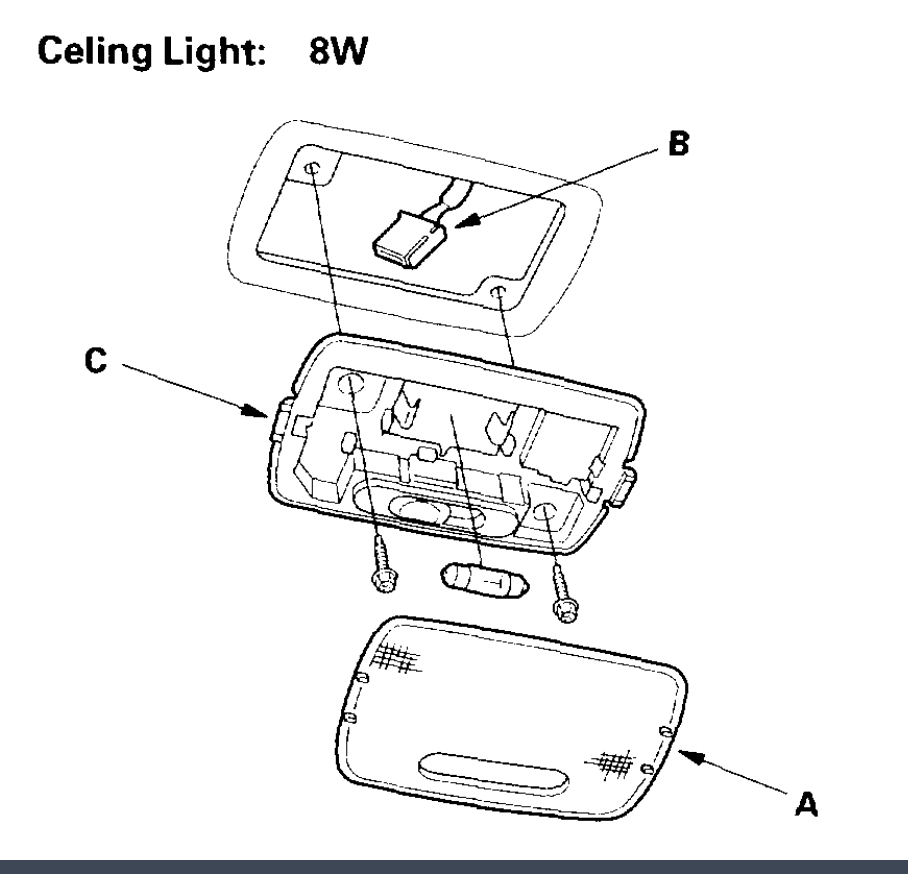 Celing Light: 8W

B

C

A