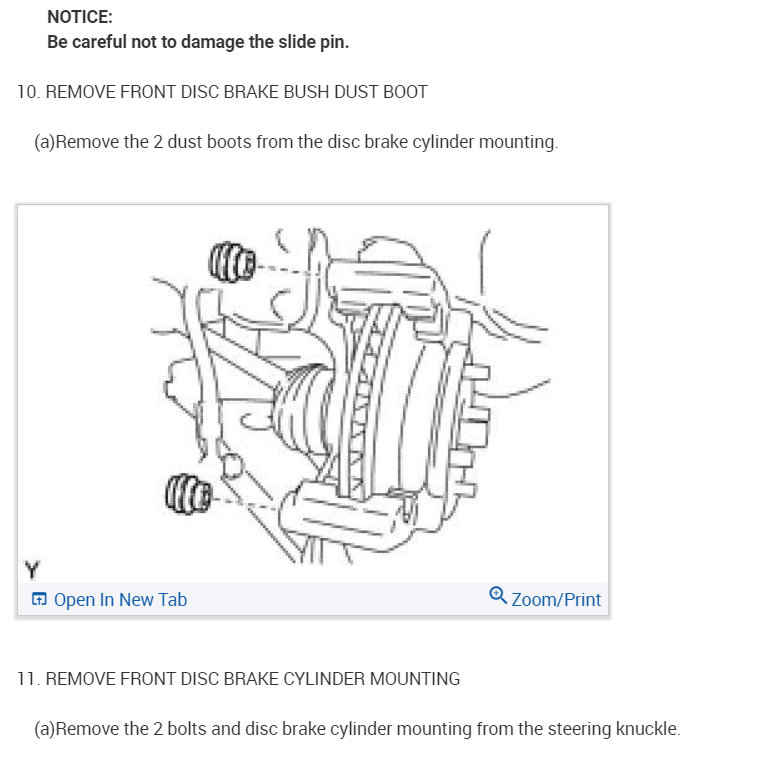 NOTICE:
Be careful not to damage the slide pin.

10. REMOVE FRONT DISC BRAKE BUSH DUST BOOT

(a)Remove the 2 dust boots from the disc brake cylinder mounting.

Y

Open In New Tab

Zoom/Print

11. REMOVE FRONT DISC BRAKE CYLINDER MOUNTING

(a)Remove the 2 bolts and disc brake cylinder mounting from the steering knuckle.